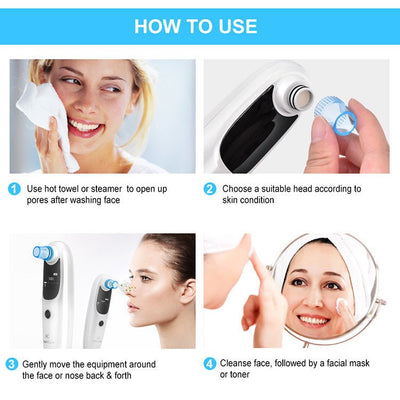 HOW TO USE

1 Use hot towel or steamer to open up pores after washing face

2 Choose a suitable head according to skin condition

3 Gently move the equipment around the face or nose back & forth

4 Cleanse face, followed by a facial mask or toner